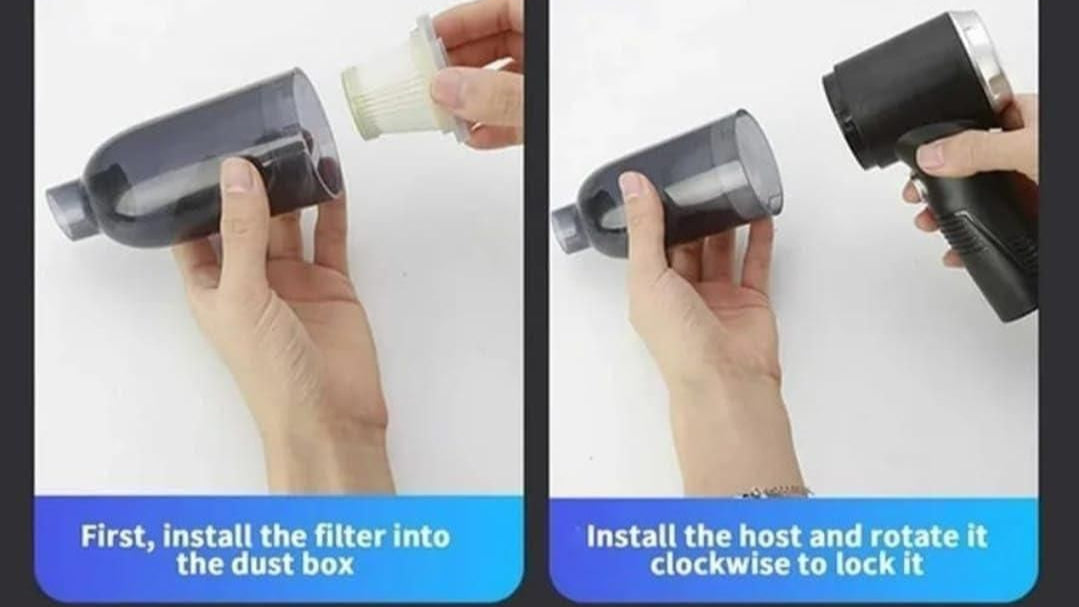 First, install the filter into the dust box

Install the host and rotate it clockwise to lock it